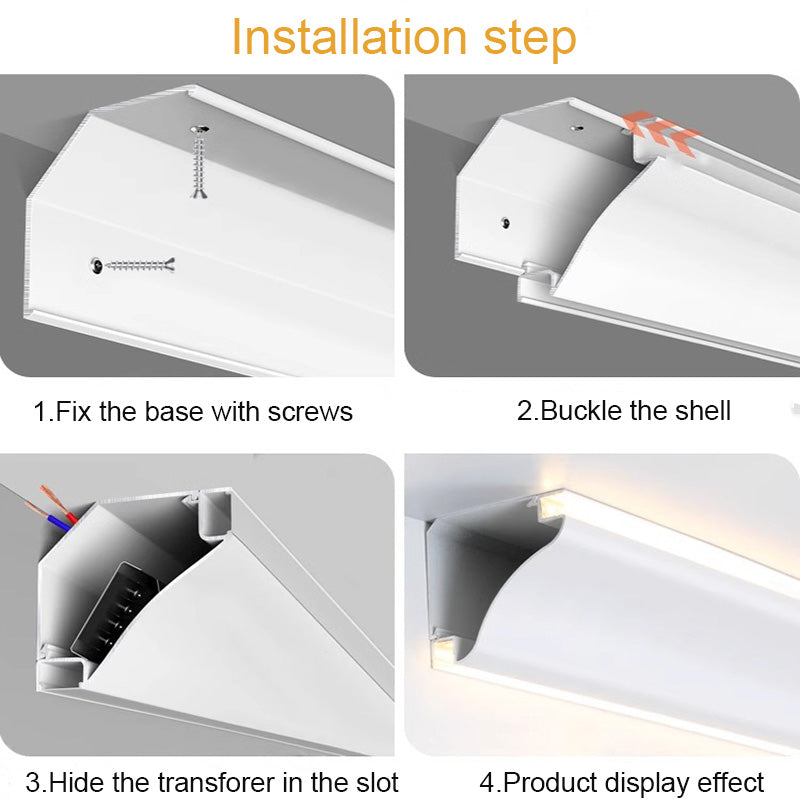 Installation step

1.Fix the base with screws

2.Buckle the shell

3.Hide the transforer in the slot

4.Product display effect